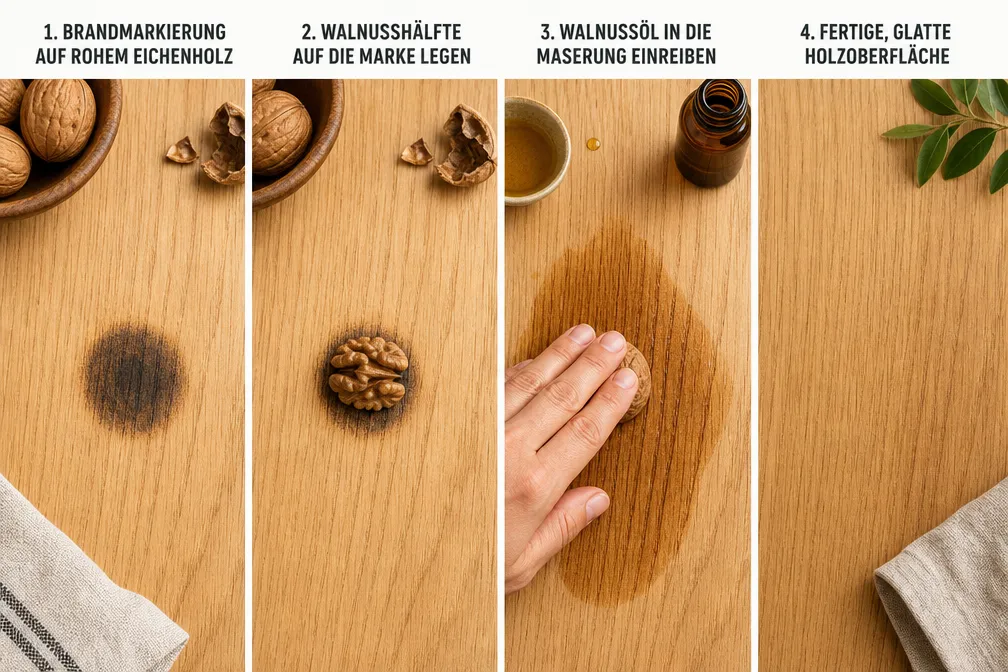 1. BRANDMARKIERUNG AUF ROHEM EICHENHOLZ

2. WALNUSSHÄLFTE AUF DIE MARKE LEGEN

3. WALNUSSÖL IN DIE MASERUNG EINREIBEN

4. FERTIGE, GLATTE HOLZOBERFLÄCHE